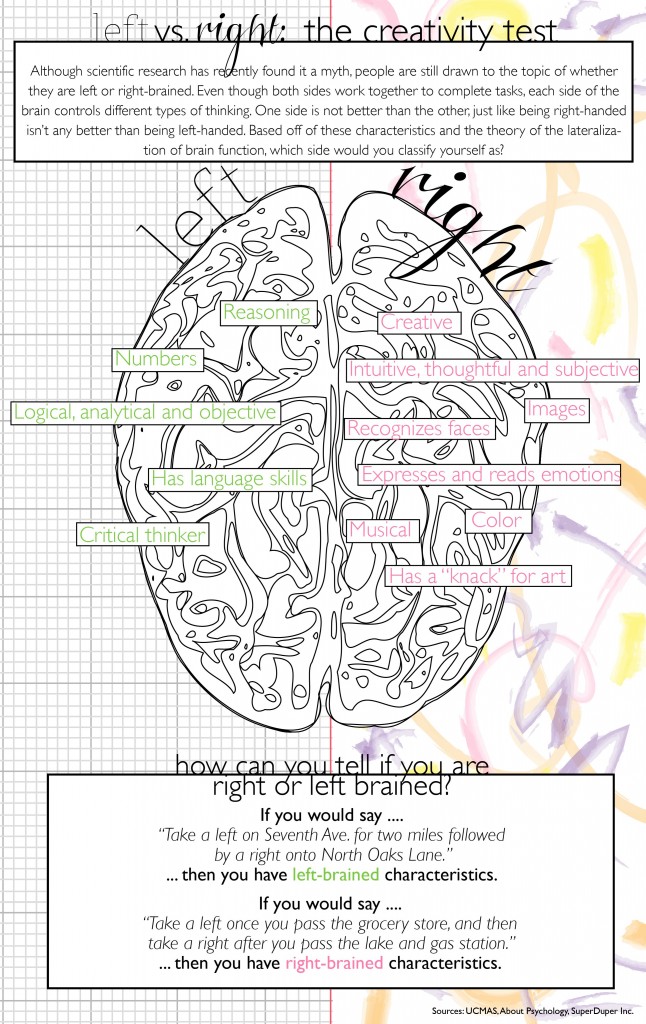 left vs. right: the creativity test

Although scientific research has recently found it a myth, people are still drawn to the topic of whether they are left or right-brained. Even though both sides work together to complete tasks, each side of the brain controls different types of thinking. One side is not better than the other, just like being right-handed isn't any better than being left-handed. Based off of these characteristics and the theory of the lateralization of brain function, which side would you classify yourself as?

left

right

Reasoning

Numbers

Logical, analytical and objective

Has language skills

Critical thinker

Creative

Intuitive, thoughtful and subjective

Images

Recognizes faces

Expresses and reads emotions

Color

Musical

Has a "knack" for art

how can you tell if you are right or left brained?

If you would say ....
"Take a left on Seventh Ave. for two miles followed by a right onto North Oaks Lane."
... then you have left-brained characteristics.

If you would say ....
"Take a left once you pass the grocery store, and then take a right after you pass the lake and gas station."
... then you have right-brained characteristics.

Sources: UCMAS, About Psychology, SuperDuper Inc.