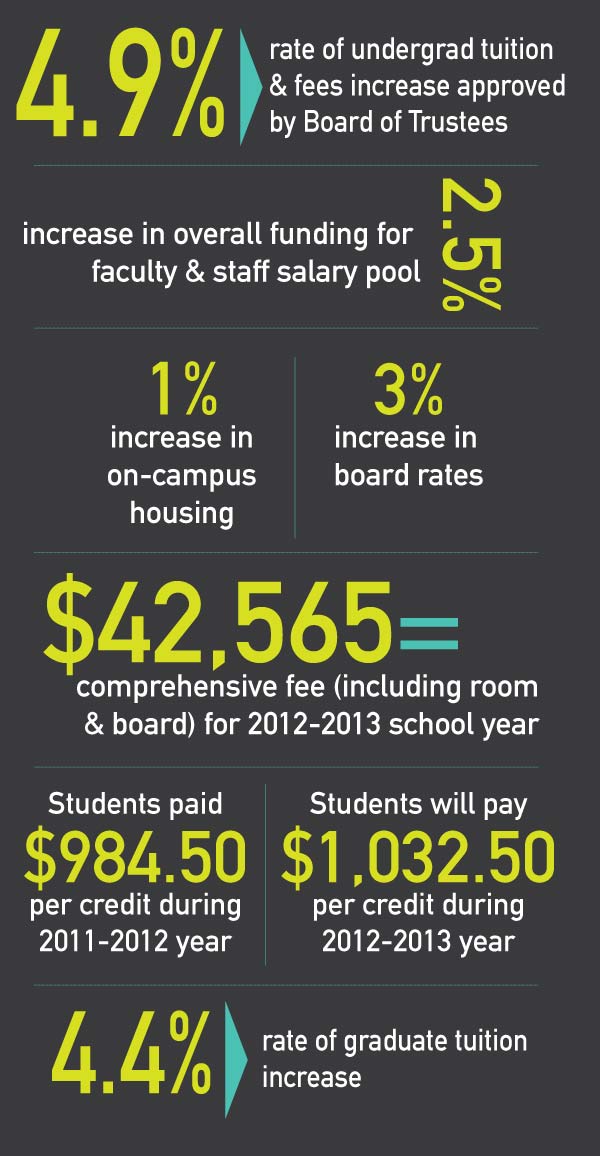 4.9% rate of undergrad tuition & fees increase approved by Board of Trustees

increase in overall funding for faculty & staff salary pool 2.5%

1% increase in on-campus housing

3% increase in board rates

$42,565= comprehensive fee (including room & board) for 2012-2013 school year

Students paid $984.50 per credit during 2011-2012 year

Students will pay $1,032.50 per credit during 2012-2013 year

4.4% rate of graduate tuition increase