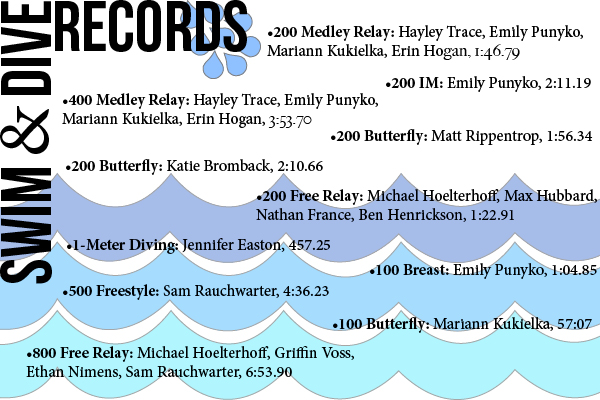 SWIM & DIVE RECORDS

•200 Medley Relay: Hayley Trace, Emily Punyko, Mariann Kukielka, Erin Hogan, 1:46.79

•200 IM: Emily Punyko, 2:11.19

•400 Medley Relay: Hayley Trace, Emily Punyko, Mariann Kukielka, Erin Hogan, 3:53.70

•200 Butterfly: Matt Rippentrop, 1:56.34

•200 Butterfly: Katie Bromback, 2:10.66

•200 Free Relay: Michael Hoelterhoff, Max Hubbard, Nathan France, Ben Henrickson, 1:22.91

•1-Meter Diving: Jennifer Easton, 457.25

•100 Breast: Emily Punyko, 1:04.85

•500 Freestyle: Sam Rauchwarter, 4:36.23

•100 Butterfly: Mariann Kukielka, 57:07

•800 Free Relay: Michael Hoelterhoff, Griffin Voss, Ethan Nimens, Sam Rauchwarter, 6:53.90