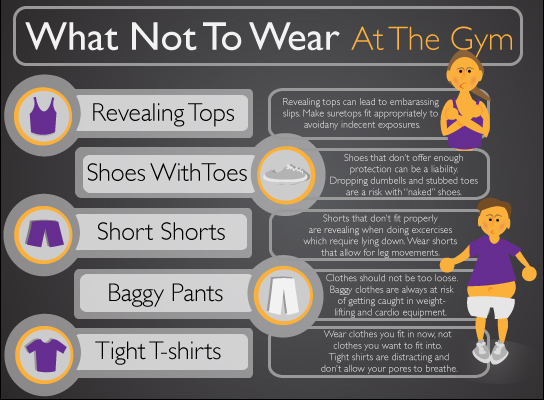 What Not To Wear At The Gym

Revealing Tops

Revealing tops can lead to embarassing slips. Make suretops fit appropriately to avoidany indecent exposures.

Shoes With Toes

Shoes that don't offer enough protection can be a liability. Dropping dumbells and stubbed toes are a risk with "naked" shoes.

Short Shorts

Shorts that don't fit properly are revealing when doing excercises which require lying down. Wear shorts that allow for leg movements.

Baggy Pants

Clothes should not be too loose. Baggy clothes are always at risk of getting caught in weight-lifting and cardio equipment.

Tight T-shirts

Wear clothes you fit in now, not clothes you want to fit into. Tight shirts are distracting and don't allow your pores to breathe.