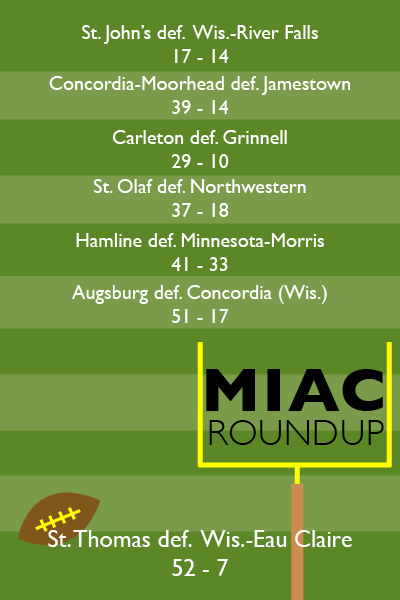 St. John's def. Wis.-River Falls
17 - 14

Concordia-Moorhead def. Jamestown
39 - 14

Carleton def. Grinnell
29 - 10

St. Olaf def. Northwestern
37 - 18

Hamline def. Minnesota-Morris
41 - 33

Augsburg def. Concordia (Wis.)
51 - 17

MIAC
ROUNDUP

St. Thomas def. Wis.-Eau Claire
52 - 7