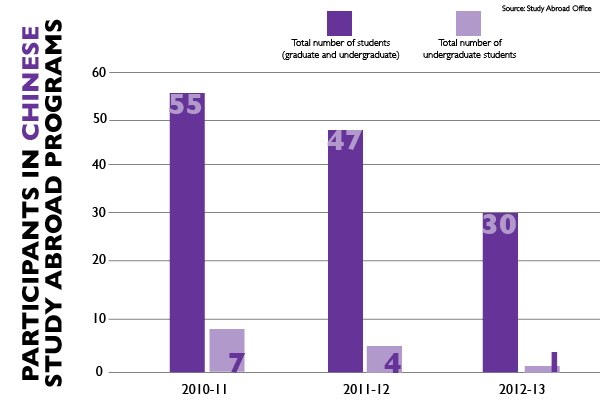 PARTICIPANTS IN CHINESE STUDY ABROAD PROGRAMS

Source: Study Abroad Office

Total number of students (graduate and undergraduate)

Total number of undergraduate students

60
50
40
30
20
10
0

55
7
47
4
30
1

2010-11
2011-12
2012-13