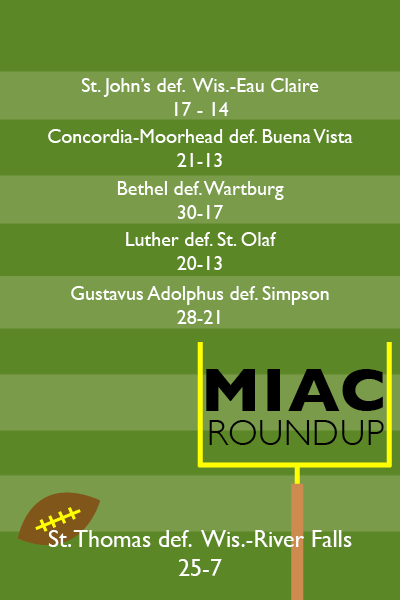 St. John's def. Wis.-Eau Claire
17 - 14

Concordia-Moorhead def. Buena Vista
21-13

Bethel def. Wartburg
30-17

Luther def. St. Olaf
20-13

Gustavus Adolphus def. Simpson
28-21

MIAC
ROUNDUP

St. Thomas def. Wis.-River Falls
25-7