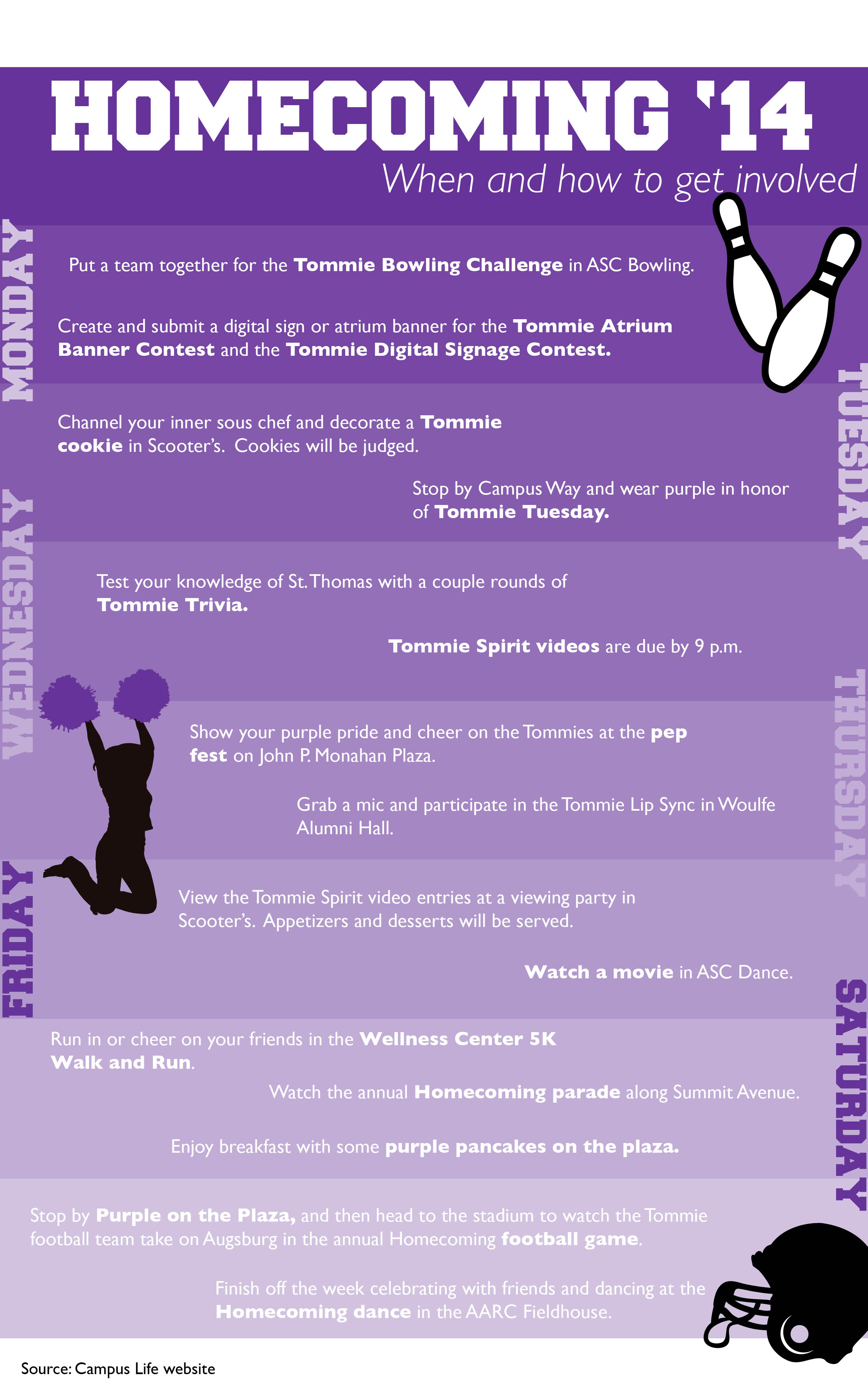 HOMECOMING '14

When and how to get involved

MONDAY

Put a team together for the Tommie Bowling Challenge in ASC Bowling.

Create and submit a digital sign or atrium banner for the Tommie Atrium Banner Contest and the Tommie Digital Signage Contest.

TUESDAY

Channel your inner sous chef and decorate a Tommie cookie in Scooter's. Cookies will be judged.

Stop by Campus Way and wear purple in honor of Tommie Tuesday.

WEDNESDAY

Test your knowledge of St. Thomas with a couple rounds of Tommie Trivia.

Tommie Spirit videos are due by 9 p.m.

THURSDAY

Show your purple pride and cheer on the Tommies at the pep fest on John P. Monahan Plaza.

Grab a mic and participate in the Tommie Lip Sync in Woulfe Alumni Hall.

FRIDAY

View the Tommie Spirit video entries at a viewing party in Scooter's. Appetizers and desserts will be served.

Watch a movie in ASC Dance.

SATURDAY

Run in or cheer on your friends in the Wellness Center 5K Walk and Run.

Watch the annual Homecoming parade along Summit Avenue.

Enjoy breakfast with some purple pancakes on the plaza.

Stop by Purple on the Plaza, and then head to the stadium to watch the Tommie football team take on Augsburg in the annual Homecoming football game.

Finish off the week celebrating with friends and dancing at the Homecoming dance in the AARC Fieldhouse.

Source: Campus Life website