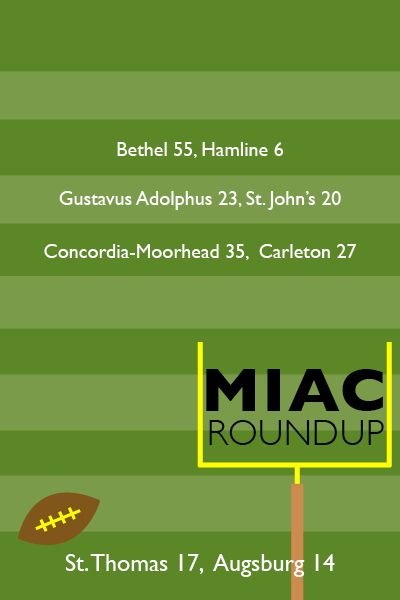 Bethel 55, Hamline 6

Gustavus Adolphus 23, St. John's 20

Concordia-Moorhead 35, Carleton 27

MIAC
ROUNDUP

St. Thomas 17, Augsburg 14