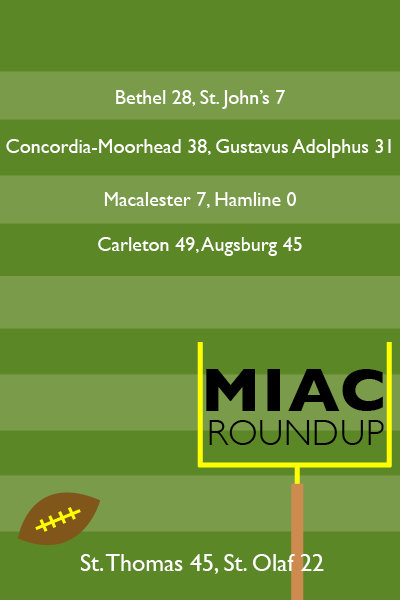 Bethel 28, St. John's 7

Concordia-Moorhead 38, Gustavus Adolphus 31

Macalester 7, Hamline 0

Carleton 49, Augsburg 45

MIAC
ROUNDUP

St. Thomas 45, St. Olaf 22