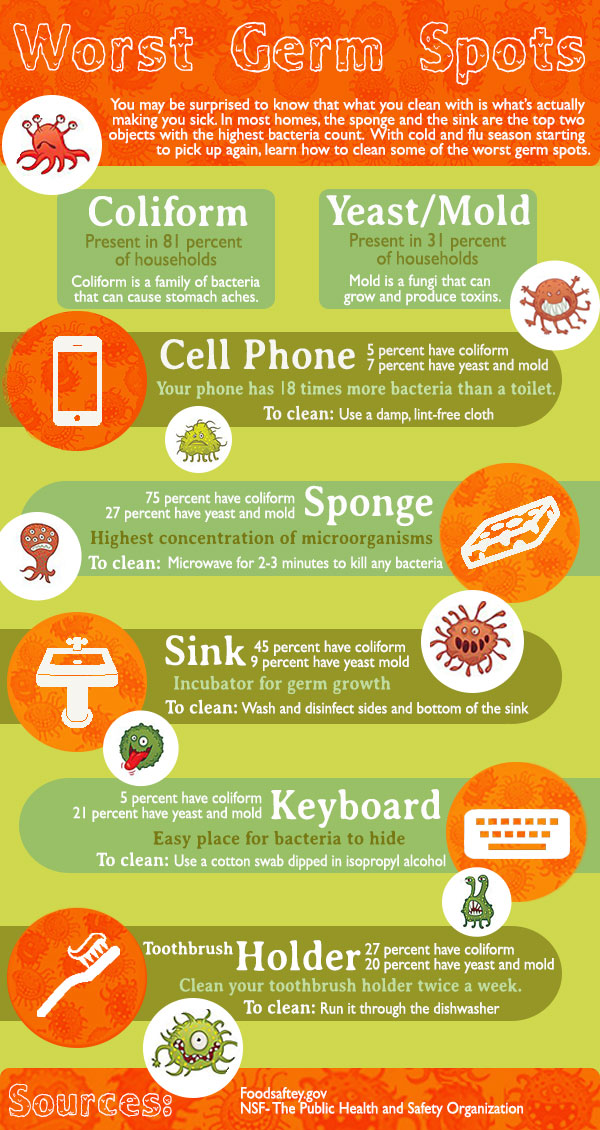 Worst Germ Spots

You may be surprised to know that what you clean with is what's actually making you sick. In most homes, the sponge and the sink are the top two objects with the highest bacteria count. With cold and flu season starting to pick up again, learn how to clean some of the worst germ spots.

Coliform
Present in 81 percent of households
Coliform is a family of bacteria that can cause stomach aches.

Yeast/Mold
Present in 31 percent of households
Mold is a fungi that can grow and produce toxins.

Cell Phone
5 percent have coliform
7 percent have yeast and mold
Your phone has 18 times more bacteria than a toilet.
To clean: Use a damp, lint-free cloth

75 percent have coliform
27 percent have yeast and mold
Sponge
Highest concentration of microorganisms
To clean: Microwave for 2-3 minutes to kill any bacteria

Sink
45 percent have coliform
9 percent have yeast mold
Incubator for germ growth
To clean: Wash and disinfect sides and bottom of the sink

5 percent have coliform
21 percent have yeast and mold
Keyboard
Easy place for bacteria to hide
To clean: Use a cotton swab dipped in isopropyl alcohol

Toothbrush Holder
27 percent have coliform
20 percent have yeast and mold
Clean your toothbrush holder twice a week.
To clean: Run it through the dishwasher

Sources:
Foodsaftey.gov
NSF- The Public Health and Safety Organization