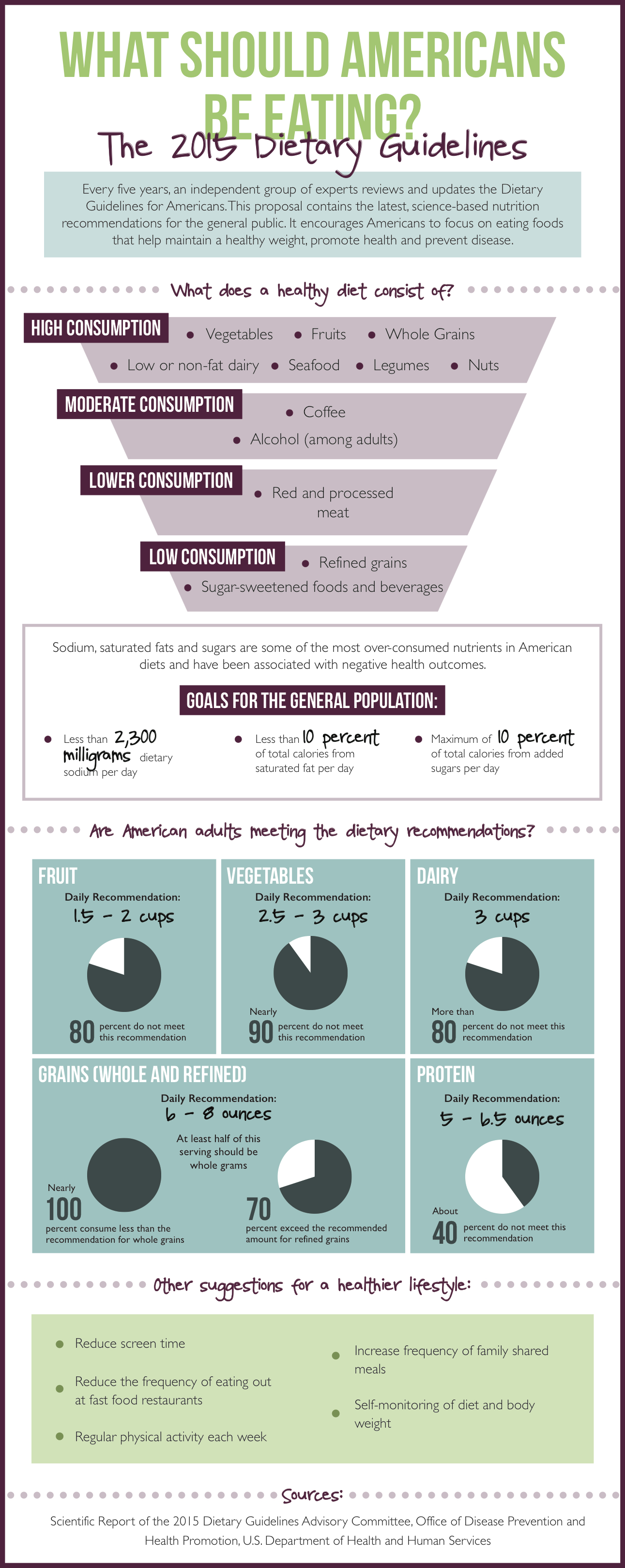 WHAT SHOULD AMERICANS BE EATING?

The 2015 Dietary Guidelines

Every five years, an independent group of experts reviews and updates the Dietary Guidelines for Americans. This proposal contains the latest, science-based nutrition recommendations for the general public. It encourages Americans to focus on eating foods that help maintain a healthy weight, promote health and prevent disease.

What does a healthy diet consist of?

HIGH CONSUMPTION
• Vegetables • Fruits • Whole Grains
• Low or non-fat dairy • Seafood • Legumes • Nuts

MODERATE CONSUMPTION
• Coffee
• Alcohol (among adults)

LOWER CONSUMPTION
• Red and processed meat

LOW CONSUMPTION
• Refined grains
• Sugar-sweetened foods and beverages

Sodium, saturated fats and sugars are some of the most over-consumed nutrients in American diets and have been associated with negative health outcomes.

GOALS FOR THE GENERAL POPULATION:

• Less than 2,300 milligrams dietary sodium per day
• Less than 10 percent of total calories from saturated fat per day
• Maximum of 10 percent of total calories from added sugars per day

Are American adults meeting the dietary recommendations?

FRUIT
Daily Recommendation:
1.5 - 2 cups
80 percent do not meet this recommendation

VEGETABLES
Daily Recommendation:
2.5 - 3 cups
Nearly 90 percent do not meet this recommendation

DAIRY
Daily Recommendation:
3 cups
More than 80 percent do not meet this recommendation

GRAINS (WHOLE AND REFINED)
Daily Recommendation:
6 - 8 ounces
At least half of this serving should be whole grams
Nearly 100 percent consume less than the recommendation for whole grains
70 percent exceed the recommended amount for refined grains

PROTEIN
Daily Recommendation:
5 - 6.5 ounces
About 40 percent do not meet this recommendation

Other suggestions for a healthier lifestyle:

• Reduce screen time
• Reduce the frequency of eating out at fast food restaurants
• Regular physical activity each week
• Increase frequency of family shared meals
• Self-monitoring of diet and body weight

Sources:
Scientific Report of the 2015 Dietary Guidelines Advisory Committee, Office of Disease Prevention and Health Promotion, U.S. Department of Health and Human Services