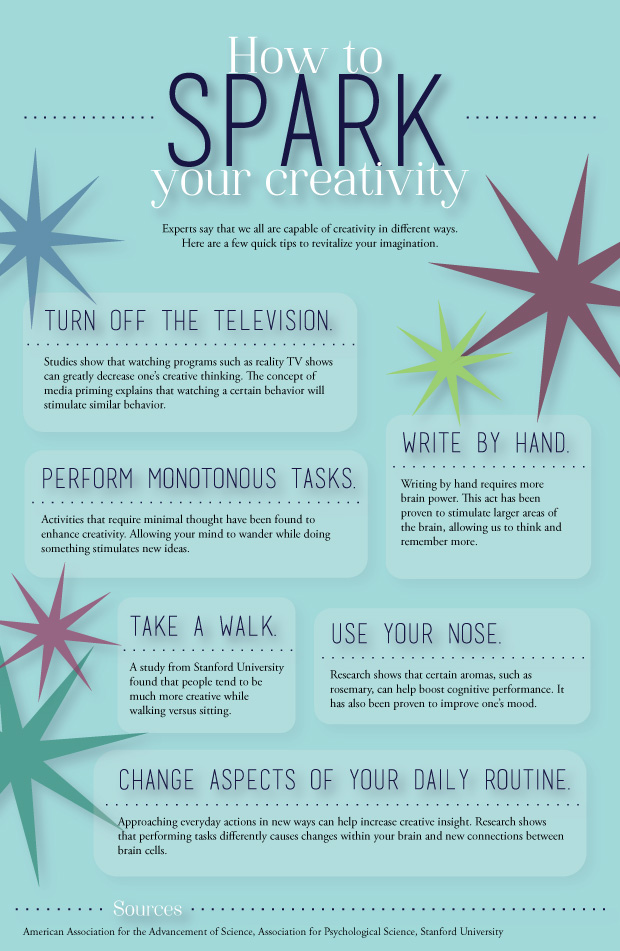 How to
SPARK
your creativity

Experts say that we all are capable of creativity in different ways. Here are a few quick tips to revitalize your imagination.

TURN OFF THE TELEVISION.

Studies show that watching programs such as reality TV shows can greatly decrease one's creative thinking. The concept of media priming explains that watching a certain behavior will stimulate similar behavior.

PERFORM MONOTONOUS TASKS.

Activities that require minimal thought have been found to enhance creativity. Allowing your mind to wander while doing something stimulates new ideas.

WRITE BY HAND.

Writing by hand requires more brain power. This act has been proven to stimulate larger areas of the brain, allowing us to think and remember more.

TAKE A WALK.

A study from Stanford University found that people tend to be much more creative while walking versus sitting.

USE YOUR NOSE.

Research shows that certain aromas, such as rosemary, can help boost cognitive performance. It has also been proven to improve one's mood.

CHANGE ASPECTS OF YOUR DAILY ROUTINE.

Approaching everyday actions in new ways can help increase creative insight. Research shows that performing tasks differently causes changes within your brain and new connections between brain cells.

Sources
American Association for the Advancement of Science, Association for Psychological Science, Stanford University