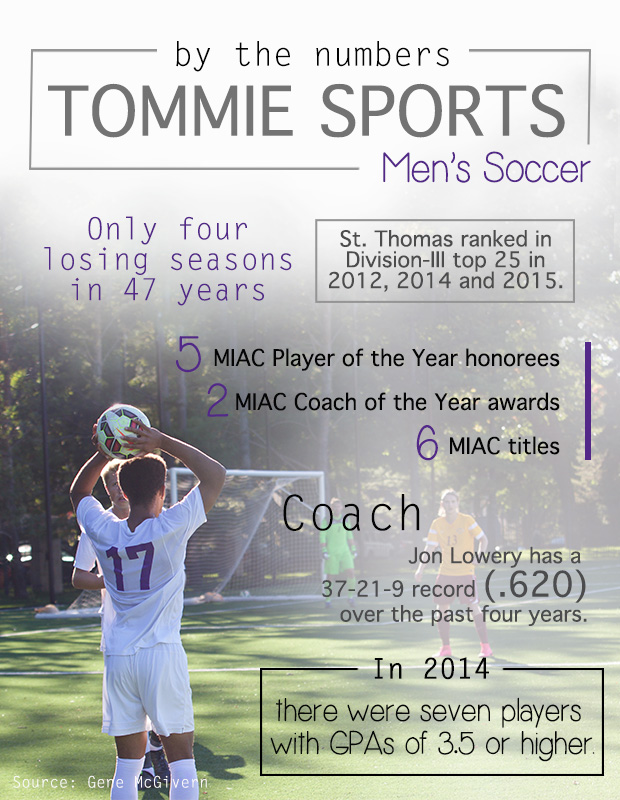 by the numbers
TOMMIE SPORTS
Men's Soccer

Only four losing seasons in 47 years

St. Thomas ranked in Division-III top 25 in 2012, 2014 and 2015.

5 MIAC Player of the Year honorees
2 MIAC Coach of the Year awards
6 MIAC titles

17

13

Coach
Jon Lowery has a 37-21-9 record (.620) over the past four years.

In 2014
there were seven players with GPAs of 3.5 or higher.

Source: Gene McGivern