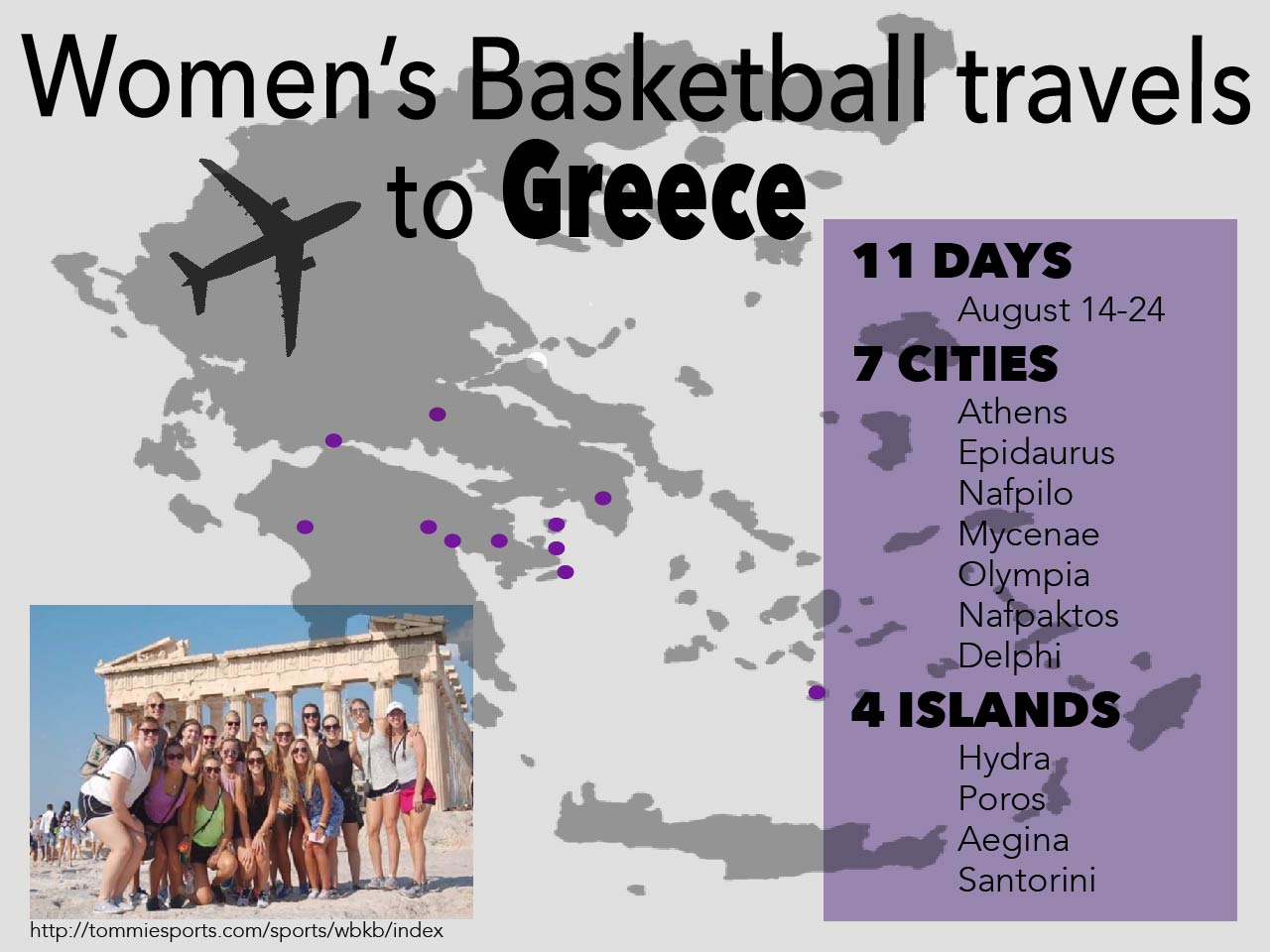 Women's Basketball travels to Greece

11 DAYS
August 14-24

7 CITIES
Athens
Epidaurus
Nafpilo
Mycenae
Olympia
Nafpaktos
Delphi

4 ISLANDS
Hydra
Poros
Aegina
Santorini

http://tommiesports.com/sports/wbkb/index