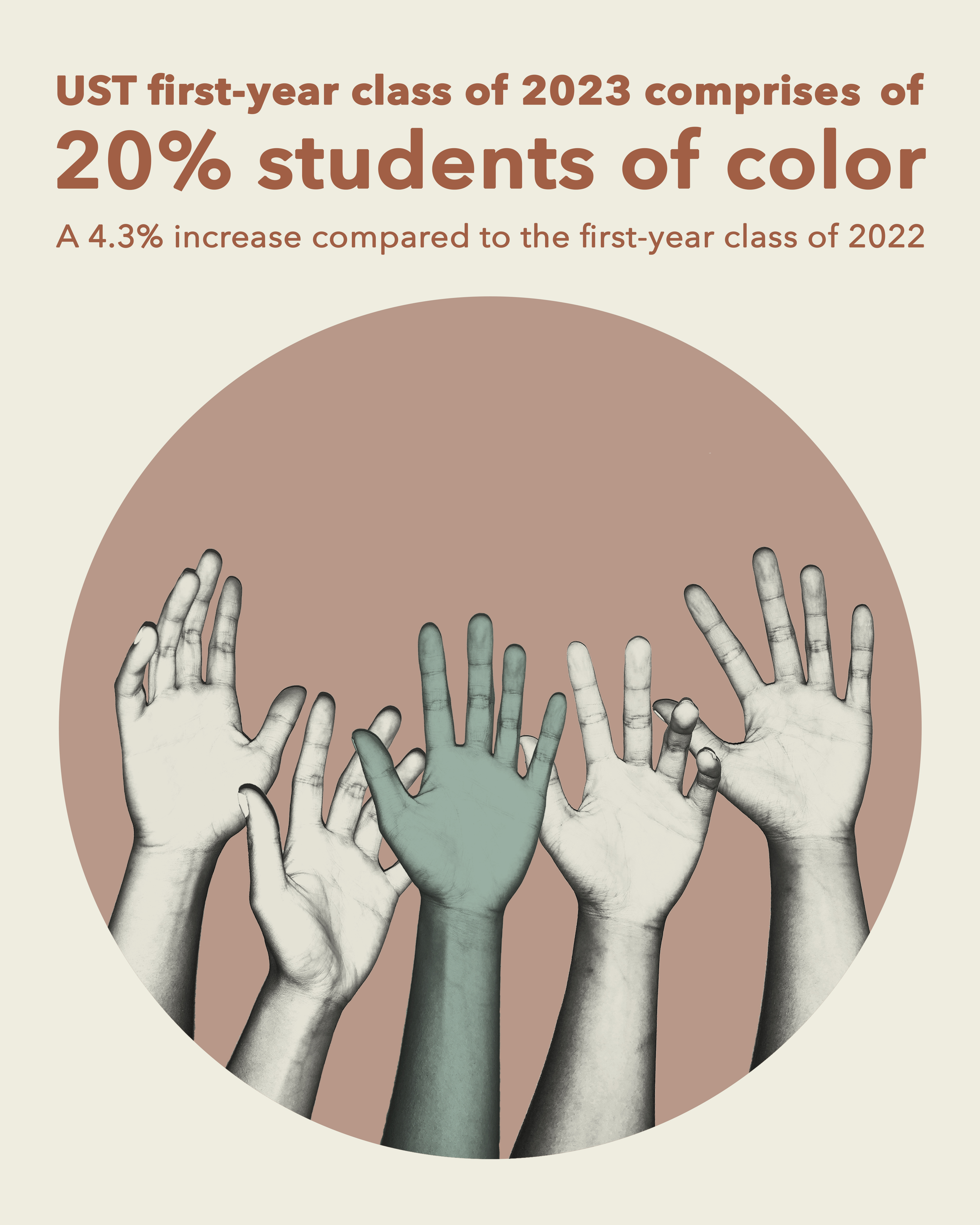 UST first-year class of 2023 comprises of

20% students of color

A 4.3% increase compared to the first-year class of 2022