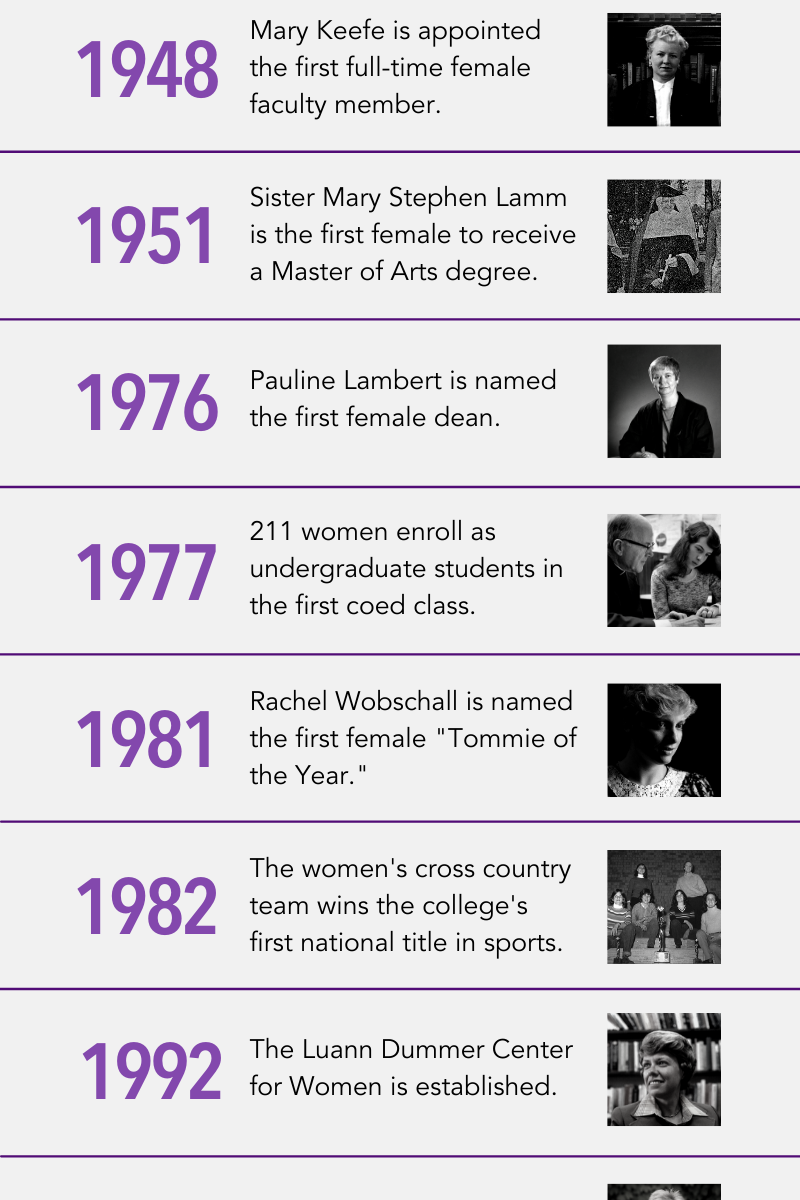 1948

Mary Keefe is appointed the first full-time female faculty member.

1951

Sister Mary Stephen Lamm is the first female to receive a Master of Arts degree.

1976

Pauline Lambert is named the first female dean.

1977

211 women enroll as undergraduate students in the first coed class.

1981

Rachel Wobschall is named the first female "Tommie of the Year."

1982

The women's cross country team wins the college's first national title in sports.

1992

The Luann Dummer Center for Women is established.