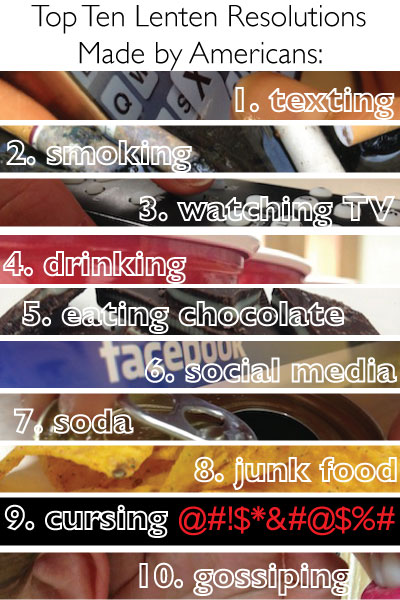 Top Ten Lenten Resolutions Made by Americans:

1. texting

2. smoking

3. watching TV

4. drinking

5. eating chocolate

facebook

6. social media

7. soda

8. junk food

9. cursing @#!$*&#@$%#

10. gossiping